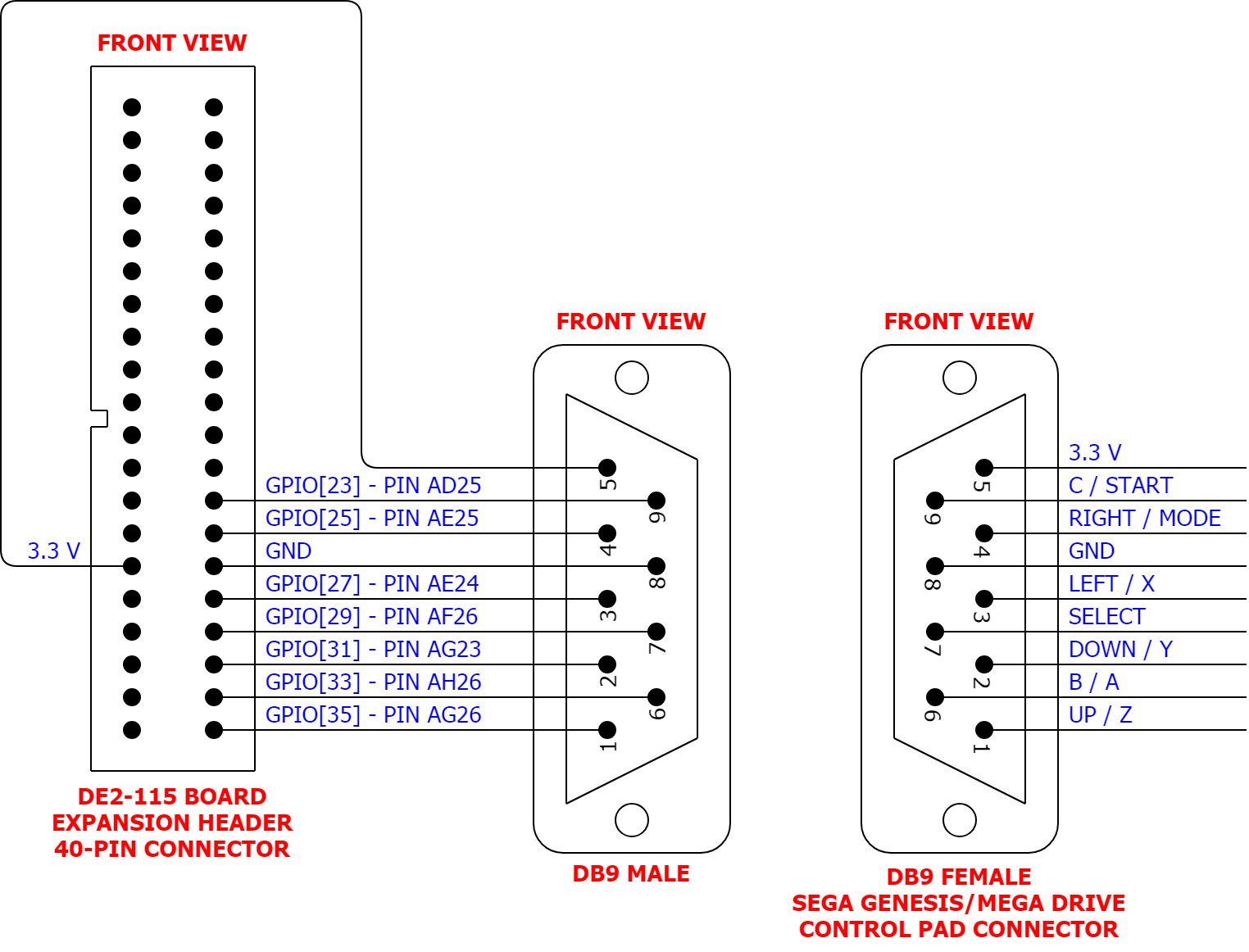 FRONT VIEW

3.3 V

GPIO[23] - PIN AD25
GPIO[25] - PIN AE25
GND
GPIO[27] - PIN AE24
GPIO[29] - PIN AF26
GPIO[31] - PIN AG23
GPIO[33] - PIN AH26
GPIO[35] - PIN AG26

DE2-115 BOARD
EXPANSION HEADER
40-PIN CONNECTOR

FRONT VIEW

5
9
4
8
3
7
2
6
1

DB9 MALE

FRONT VIEW

5
9
4
8
3
7
2
6
1

3.3 V
C / START
RIGHT / MODE
GND
LEFT / X
SELECT
DOWN / Y
B / A
UP / Z

DB9 FEMALE
SEGA GENESIS/MEGA DRIVE
CONTROL PAD CONNECTOR